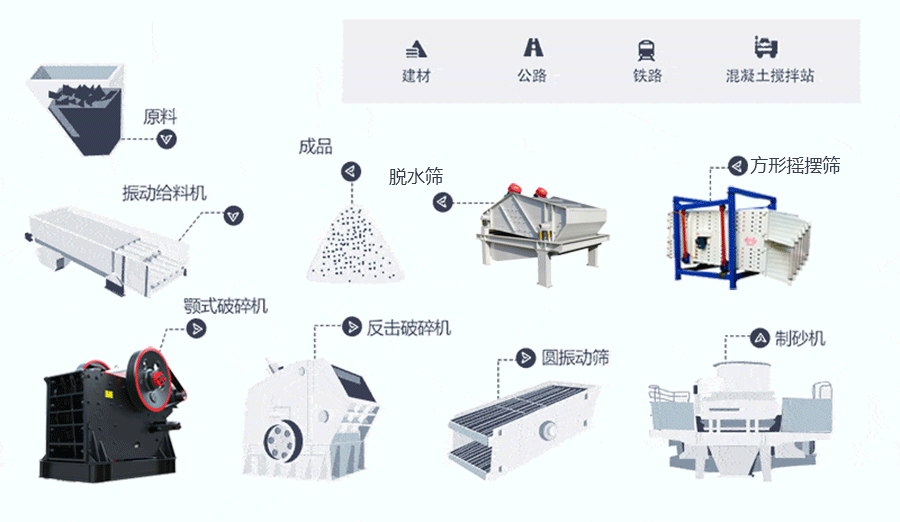 建材
公路
铁路
混凝土搅拌站

原料
成品
脱水筛
方形摇摆筛
振动给料机
颚式破碎机
反击破碎机
圆振动筛
制砂机